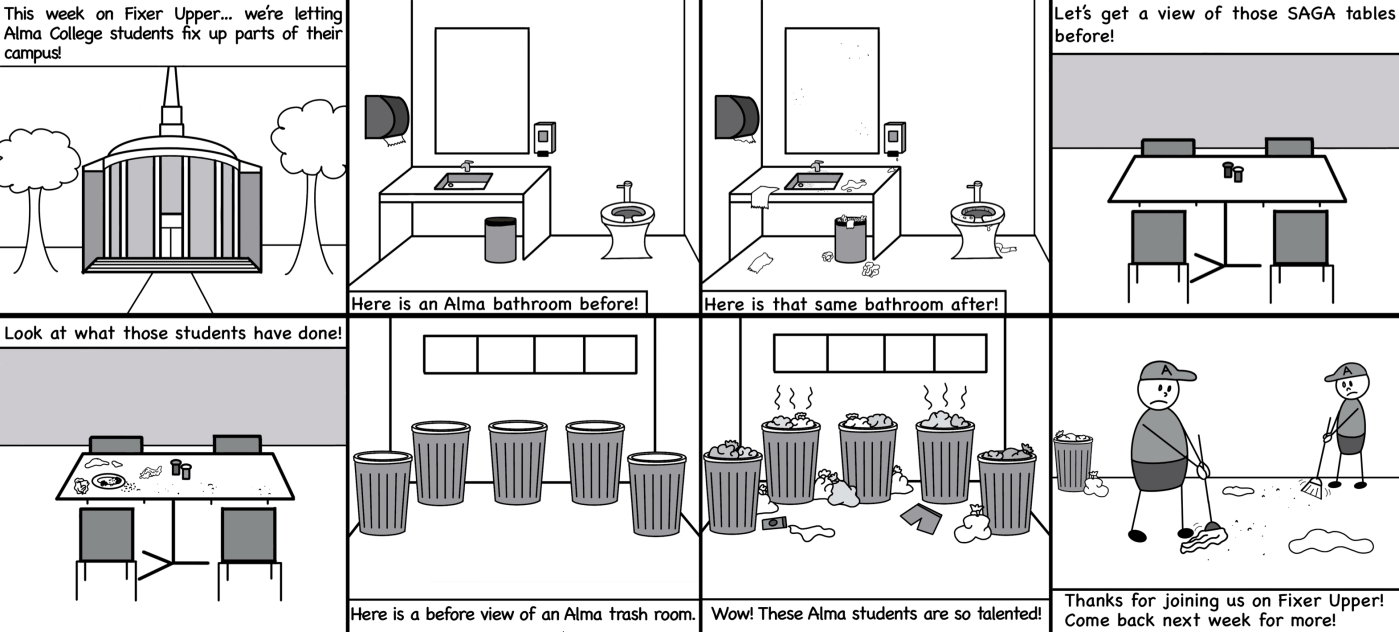 This week on Fixer Upper... we're letting Alma College students fix up parts of their campus!

Here is an Alma bathroom before!

Here is that same bathroom after!

Let's get a view of those SAGA tables before!

Look at what those students have done!

Here is a before view of an Alma trash room.

Wow! These Alma students are so talented!

A

A

Thanks for joining us on Fixer Upper! Come back next week for more!